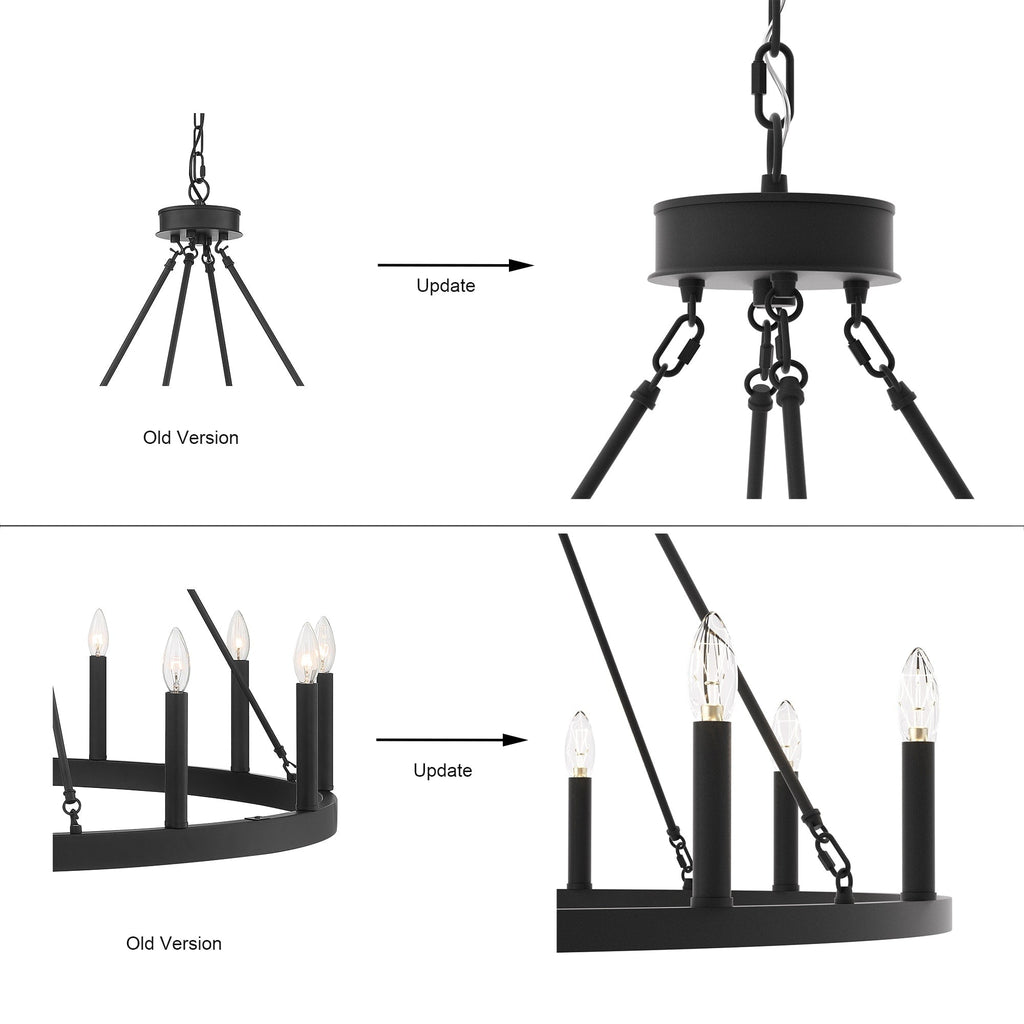 Update

Old Version

Update

Old Version